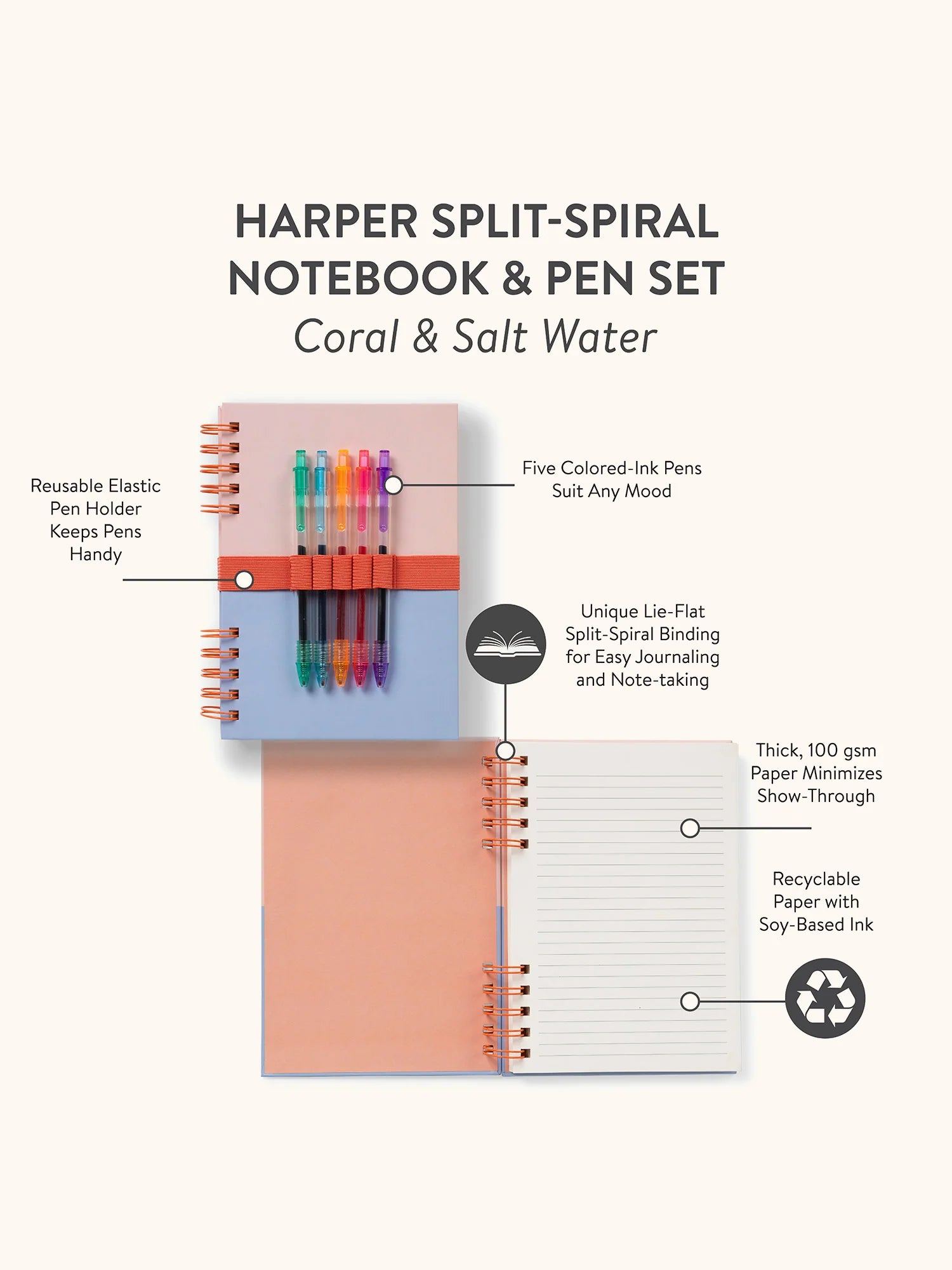 HARPER SPLIT-SPIRAL NOTEBOOK & PEN SET
Coral & Salt Water

Reusable Elastic Pen Holder Keeps Pens Handy

Five Colored-Ink Pens Suit Any Mood

Unique Lie-Flat Split-Spiral Binding for Easy Journaling and Note-taking

Thick, 100 gsm Paper Minimizes Show-Through

Recyclable Paper with Soy-Based Ink